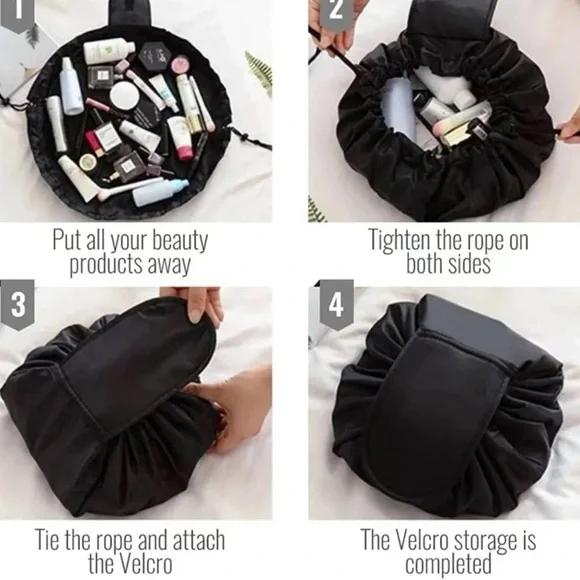 1

Put all your beauty products away

2

Tighten the rope on both sides

3

Tie the rope and attach the Velcro

4

The Velcro storage is completed